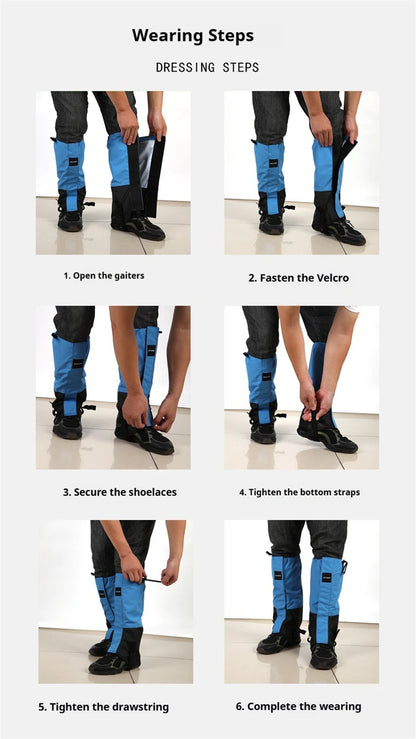 Wearing Steps

DRESSING STEPS

1. Open the gaiters

2. Fasten the Velcro

3. Secure the shoelaces

4. Tighten the bottom straps

5. Tighten the drawstring

6. Complete the wearing